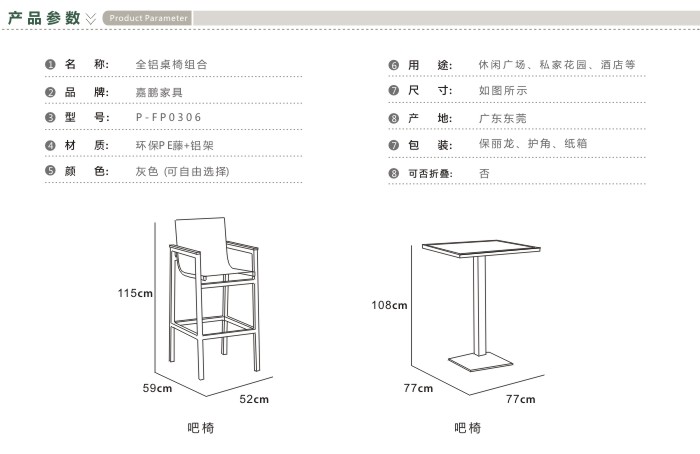 产品参数 Product Parameter

❶ 名 称: 全铝桌椅组合

❷ 品 牌: 嘉鹏家具

❸ 型 号: P-FP0306

❹ 材 质: 环保PE藤+铝架

❺ 颜 色: 灰色 (可自由选择)

❻ 用 途: 休闲广场、私家花园、酒店等

❼ 尺 寸: 如图所示

❽ 产 地: 广东东莞

❼ 包 装: 保丽龙、护角、纸箱

❽ 可否折叠: 否

115cm

59cm

52cm

吧椅

108cm

77cm

77cm

吧椅