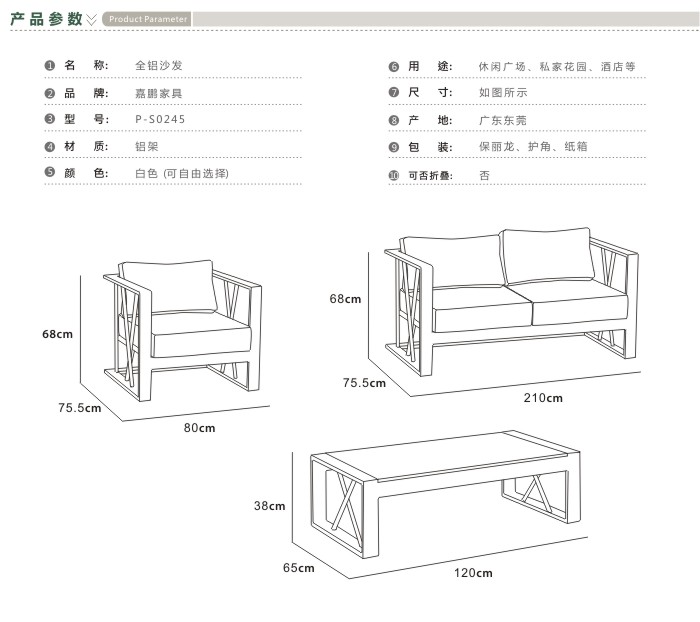 产品参数 Product Parameter

❶ 名 称: 全铝沙发
❷ 品 牌: 嘉鹏家具
❸ 型 号: P-S0245
❹ 材 质: 铝架
❺ 颜 色: 白色 (可自由选择)

❻ 用 途: 休闲广场、私家花园、酒店等
❼ 尺 寸: 如图所示
❽ 产 地: 广东东莞
❾ 包 装: 保丽龙、护角、纸箱
❿ 可否折叠: 否

68cm
75.5cm
80cm

68cm
75.5cm
210cm

38cm
65cm
120cm